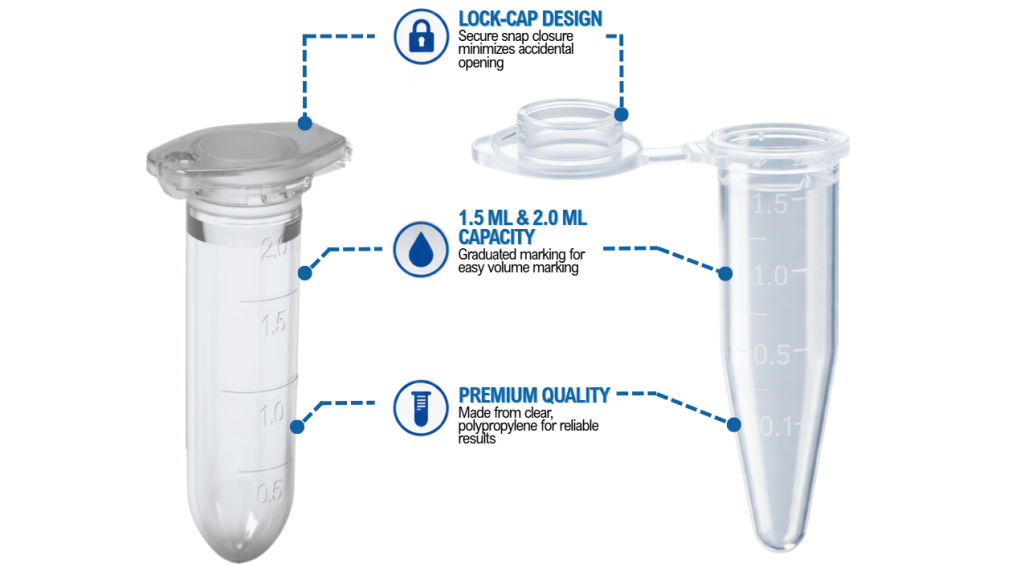 LOCK-CAP DESIGN
Secure snap closure minimizes accidental opening

1.5 ML & 2.0 ML CAPACITY
Graduated marking for easy volume marking

PREMIUM QUALITY
Made from clear, polypropylene for reliable results

2.0
1.5
1.0
0.5

1.5
1.0
0.5
0.1